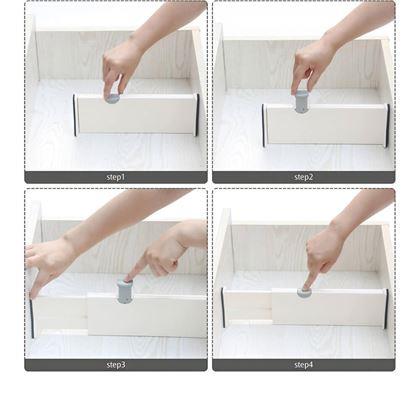 step1

step2

step3

step4