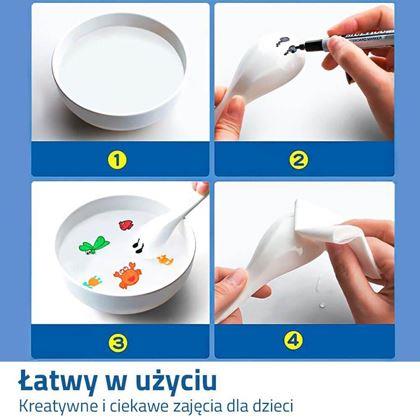 1

2

3

4

Łatwy w użyciu

Kreatywne i ciekawe zajęcia dla dzieci