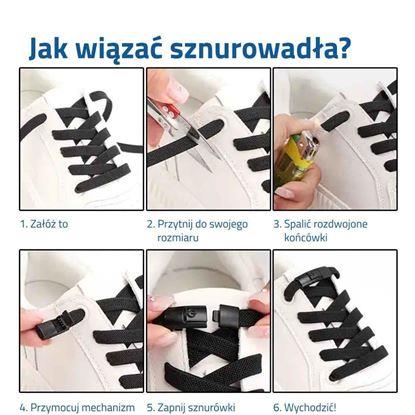 Jak wiązać sznurowadła?

1. Załóż to

2. Przytnij do swojego rozmiaru

3. Spalić rozdwojone końcówki

4. Przymocuj mechanizm

5. Zapnij sznurówki

6. Wychodzić!