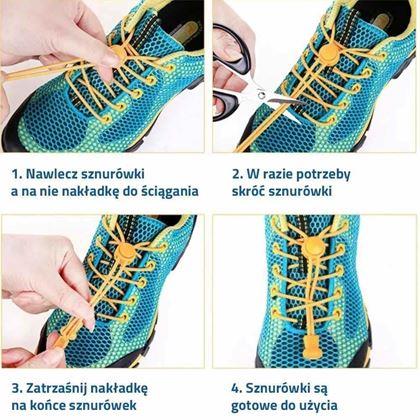 1. Nawlecz sznurówki a na nie nakładkę do ściągania

2. W razie potrzeby skróć sznurówki

3. Zatrzaśnij nakładkę na końce sznurówek

4. Sznurówki są gotowe do użycia