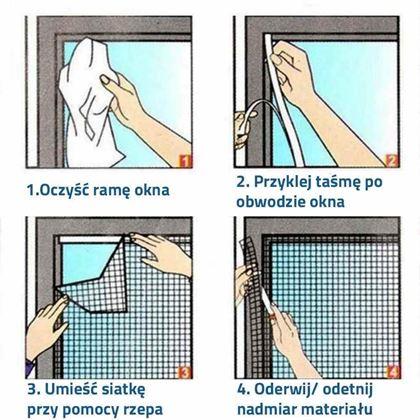 1

1.Oczyść ramę okna

2

2. Przyklej taśmę po obwodzie okna

3

3. Umieść siatkę przy pomocy rzepa

4

4. Oderwij/ odetnij nadmiar materiału