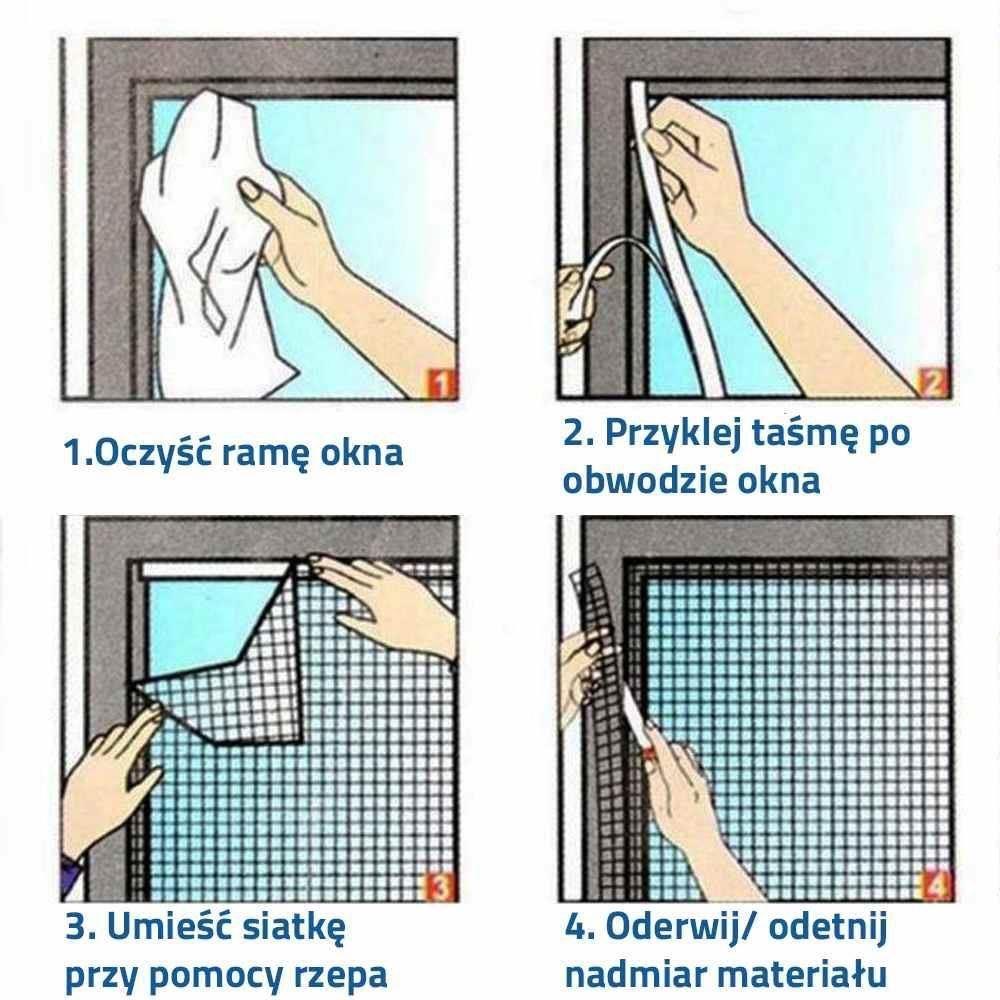 1

1.Oczyść ramę okna

2

2. Przyklej taśmę po obwodzie okna

3

3. Umieść siatkę przy pomocy rzepa

4

4. Oderwij/ odetnij nadmiar materiału