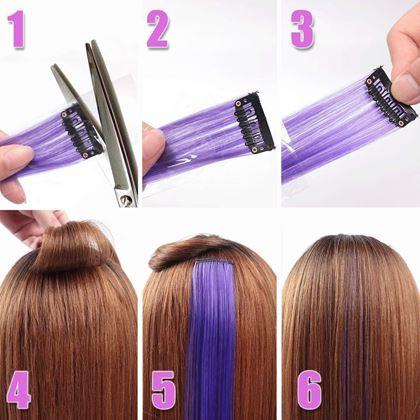 1
2
3
4
5
6